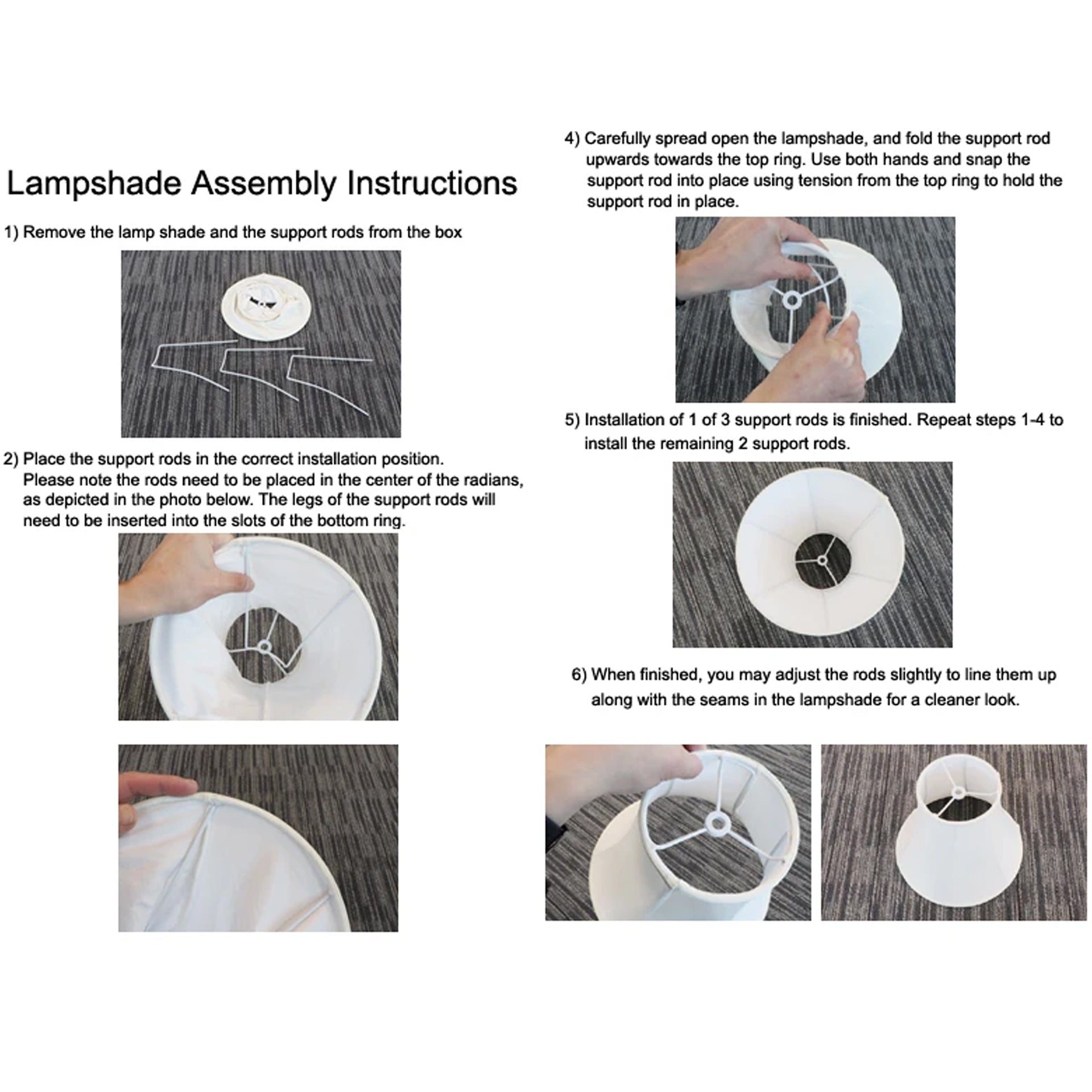 Lampshade Assembly Instructions

1) Remove the lamp shade and the support rods from the box

2) Place the support rods in the correct installation position. Please note the rods need to be placed in the center of the radians, as depicted in the photo below. The legs of the support rods will need to be inserted into the slots of the bottom ring.

4) Carefully spread open the lampshade, and fold the support rod upwards towards the top ring. Use both hands and snap the support rod into place using tension from the top ring to hold the support rod in place.

5) Installation of 1 of 3 support rods is finished. Repeat steps 1-4 to install the remaining 2 support rods.

6) When finished, you may adjust the rods slightly to line them up along with the seams in the lampshade for a cleaner look.