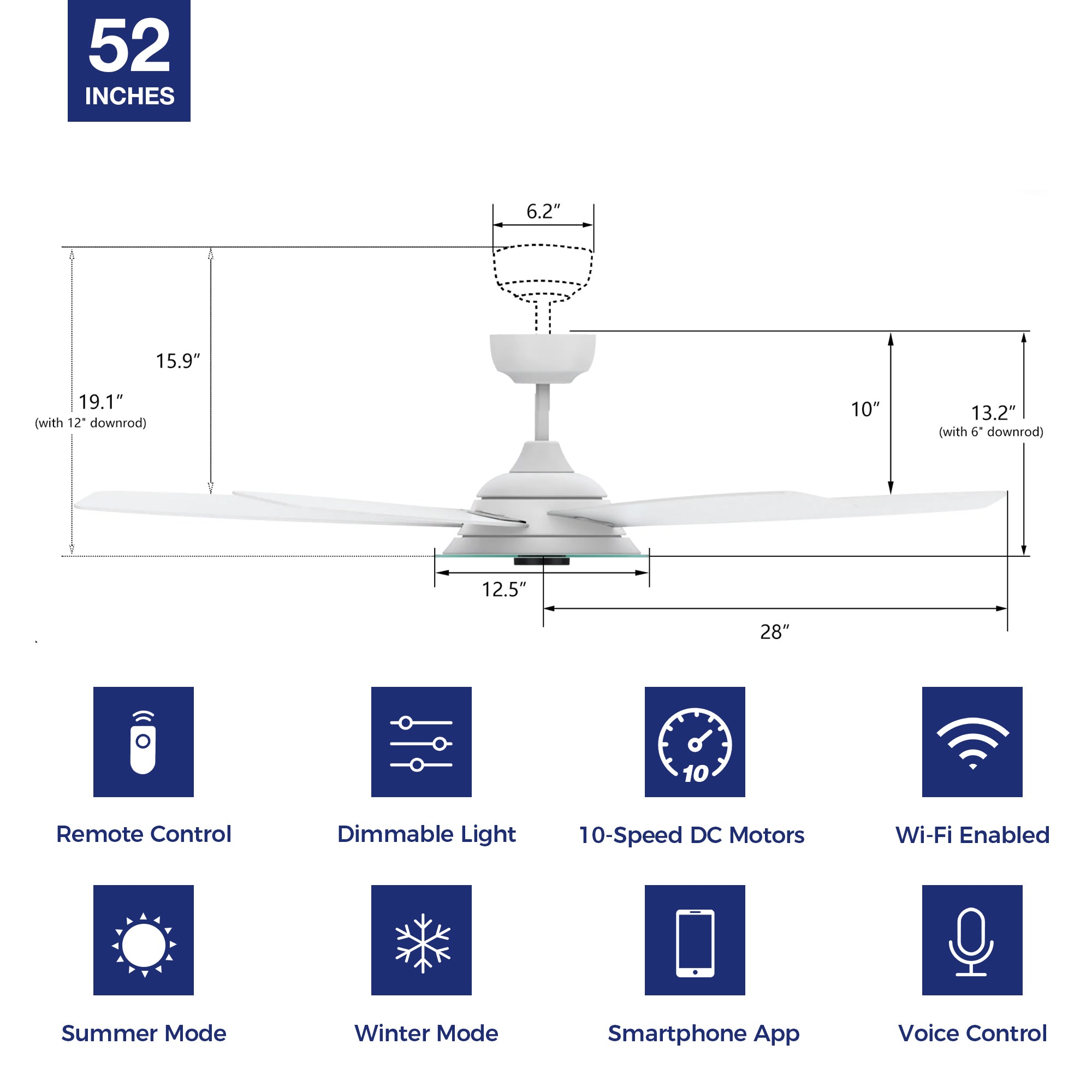 52
INCHES

6.2″

15.9″

19.1″
(with 12" downrod)

10″

13.2″
(with 6" downrod)

12.5″

28″

10

Remote Control

Dimmable Light

10-Speed DC Motors

Wi-Fi Enabled

Summer Mode

Winter Mode

Smartphone App

Voice Control