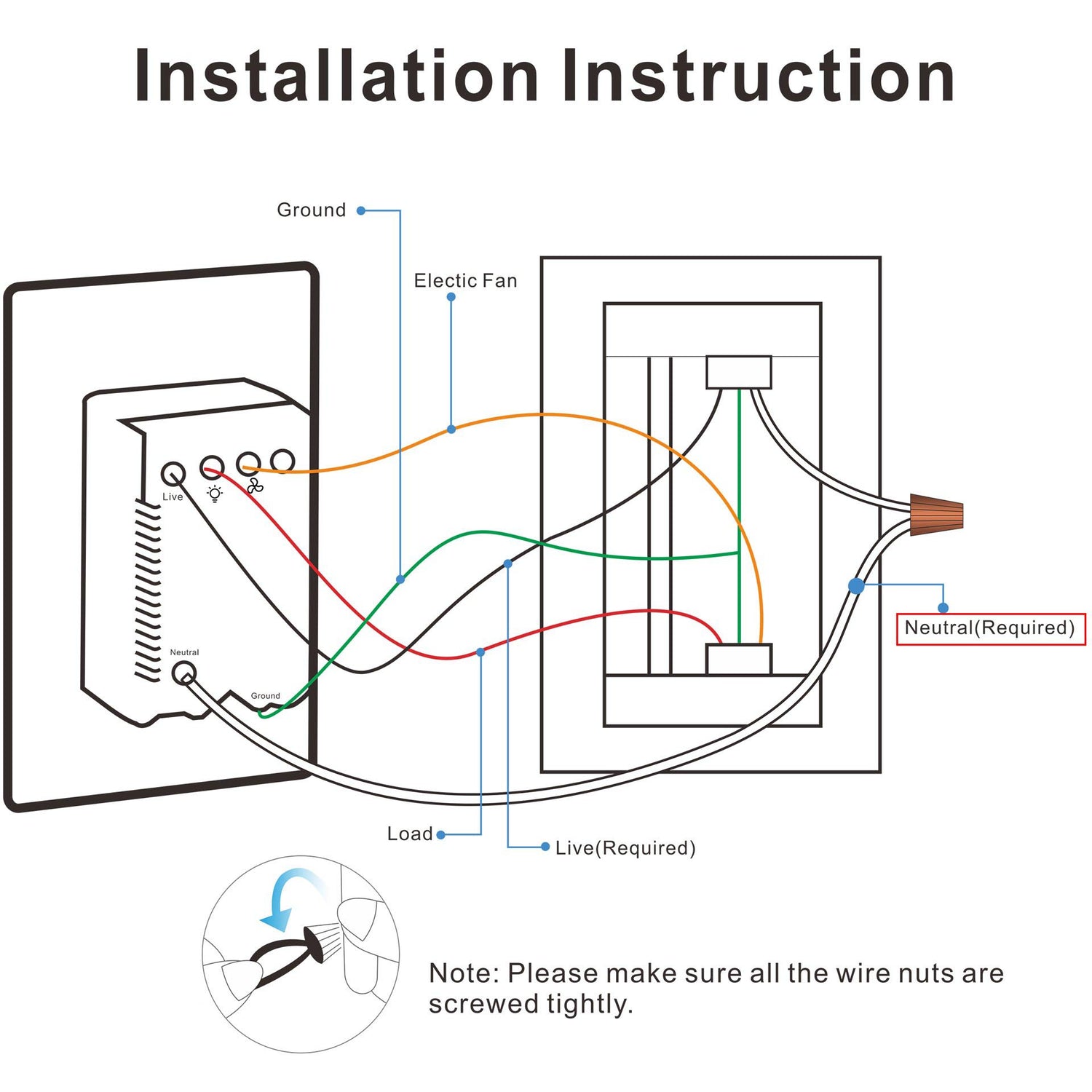 Installation Instruction

Ground

Electic Fan

Live

Neutral

Ground

Neutral(Required)

Load

Live(Required)

Note: Please make sure all the wire nuts are screwed tightly.