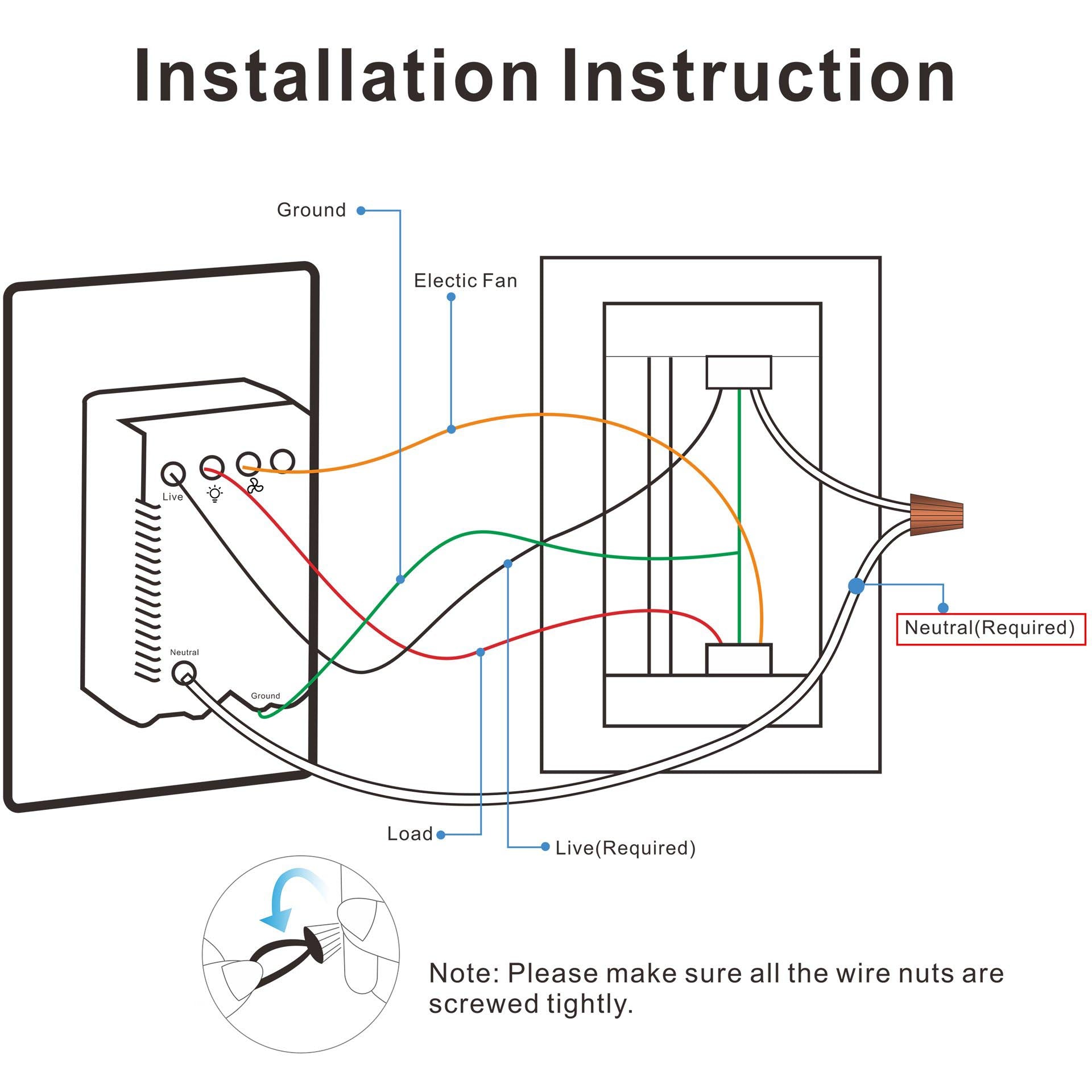 Installation Instruction

Ground

Electic Fan

Live

Neutral

Ground

Neutral(Required)

Load

Live(Required)

Note: Please make sure all the wire nuts are screwed tightly.